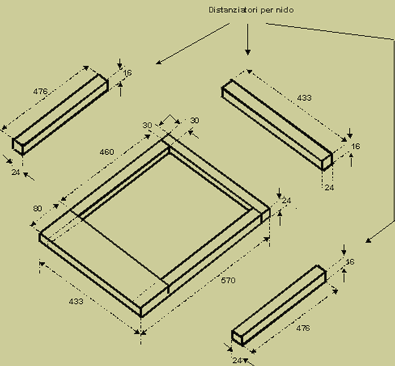 Distanziatori per nido

476
16
24

433
16
24

30
30
460
80
24
433
570

16
476
24